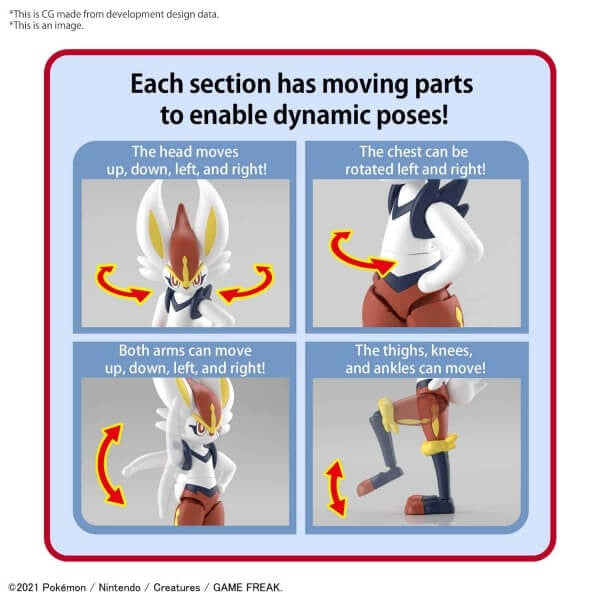 *This is CG made from development design data.
*This is an image.

Each section has moving parts to enable dynamic poses!

The head moves up, down, left, and right!

The chest can be rotated left and right!

Both arms can move up, down, left, and right!

The thighs, knees, and ankles can move!

©2021 Pokémon / Nintendo / Creatures / GAME FREAK.